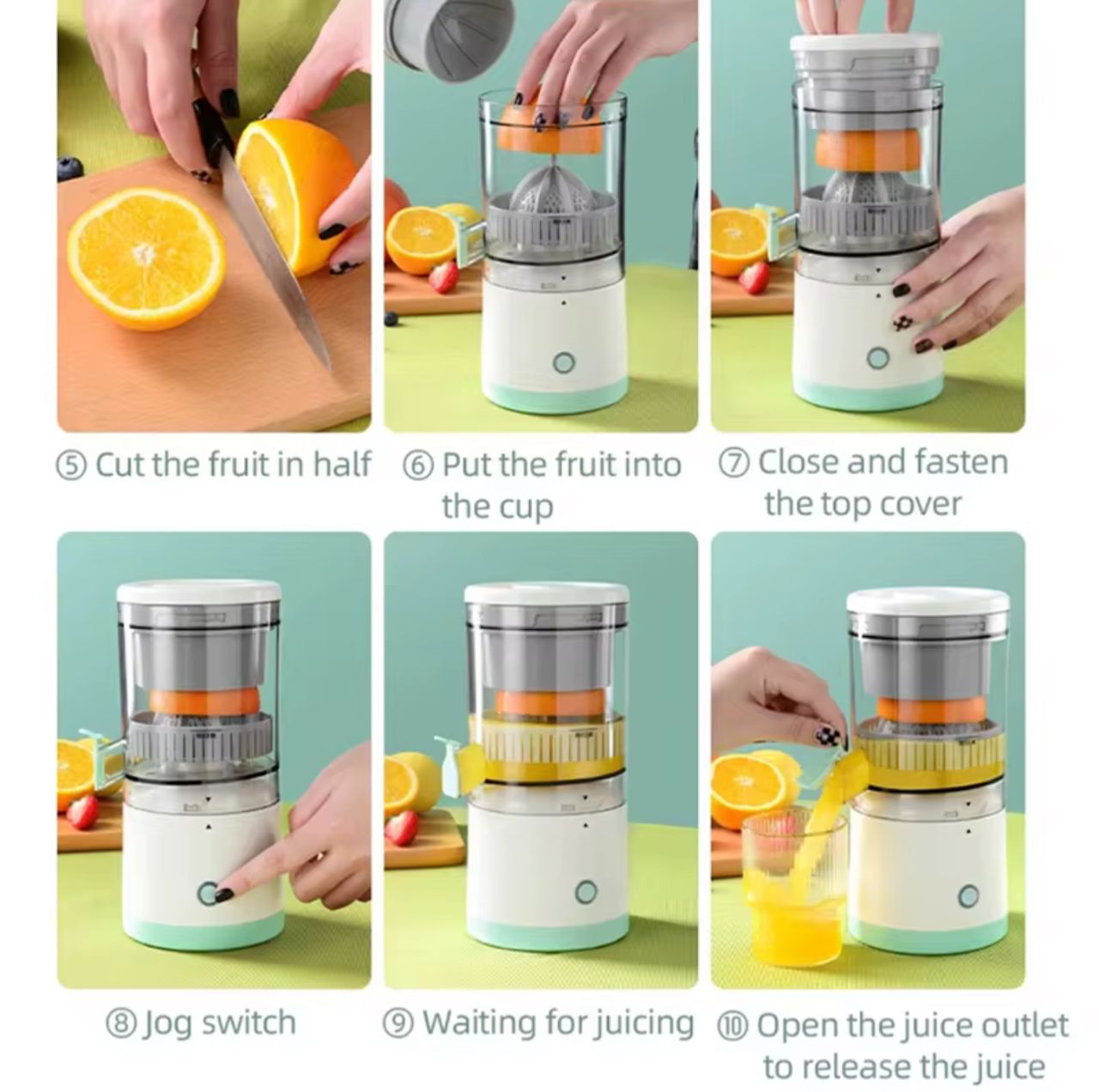 ⑤ Cut the fruit in half

⑥ Put the fruit into the cup

⑦ Close and fasten the top cover

⑧ Jog switch

⑨ Waiting for juicing

⑩ Open the juice outlet to release the juice